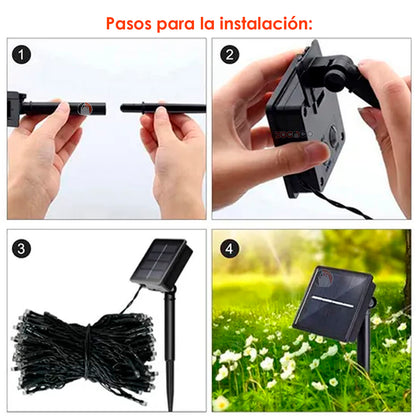 Pasos para la instalación:

1

2

3

4